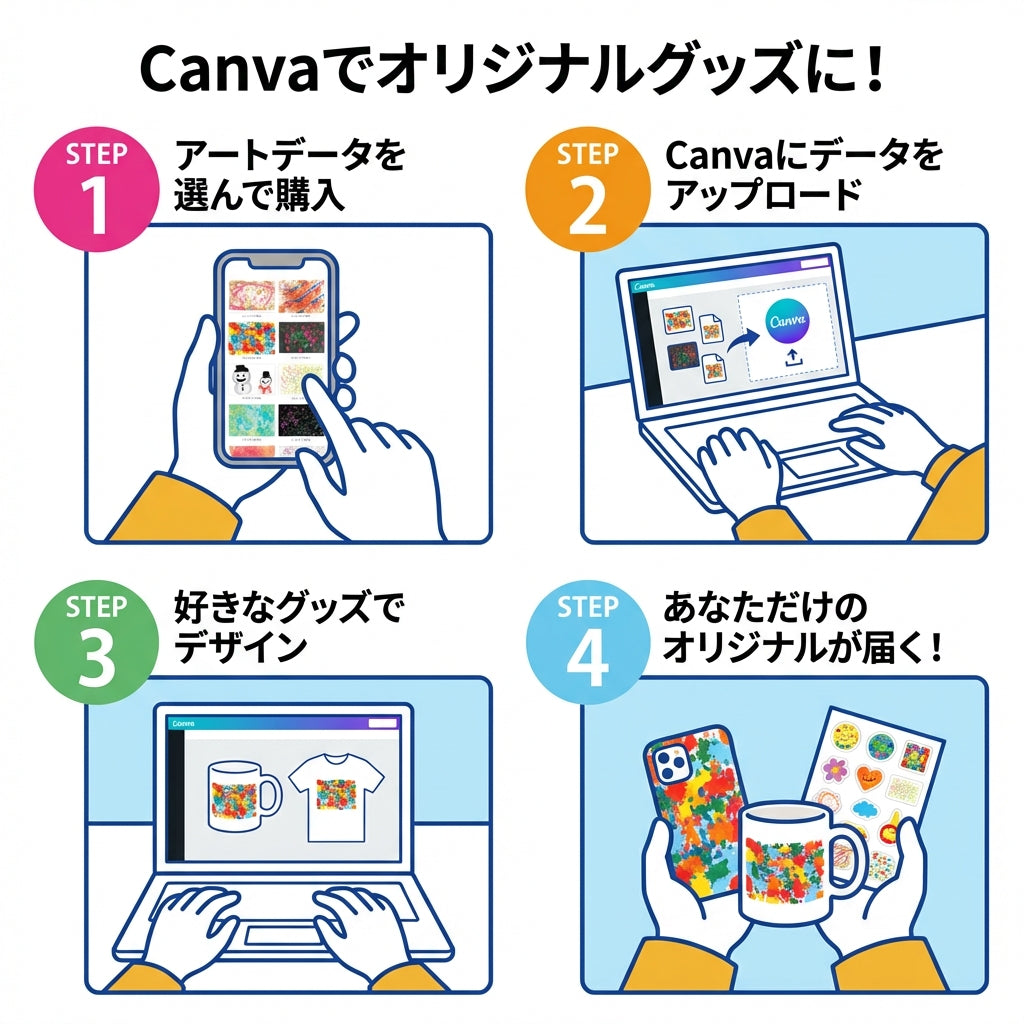 Canvaでオリジナルグッズに！

STEP 1
アートデータを選んで購入

STEP 2
Canvaにデータをアップロード

Canva

Canva

STEP 3
好きなグッズでデザイン

Canva

STEP 4
あなただけのオリジナルが届く！